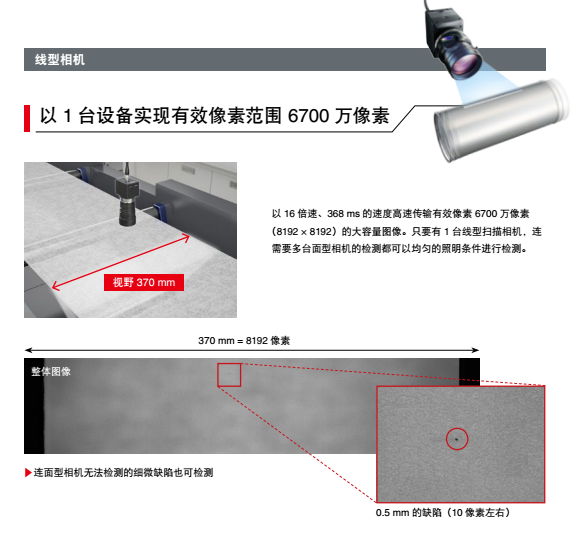 线型相机

以 1 台设备实现有效像素范围 6700 万像素

视野 370 mm

以 16 倍速、368 ms 的速度高速传输有效像素 6700 万像素（8192 × 8192）的大容量图像。只要有 1 台线型扫描相机，连需要多台面型相机的检测都可以均匀的照明条件进行检测。

370 mm = 8192 像素

整体图像

▶连面型相机无法检测的细微缺陷也可检测

0.5 mm 的缺陷（10 像素左右）